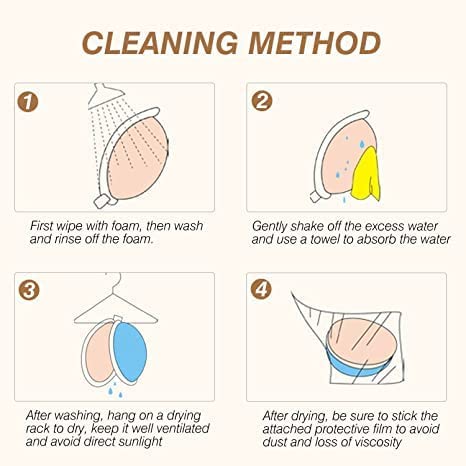 CLEANING METHOD

1

First wipe with foam, then wash and rinse off the foam.

2

Gently shake off the excess water and use a towel to absorb the water

3

After washing, hang on a drying rack to dry, keep it well ventilated and avoid direct sunlight

4

After drying, be sure to stick the attached protective film to avoid dust and loss of viscosity